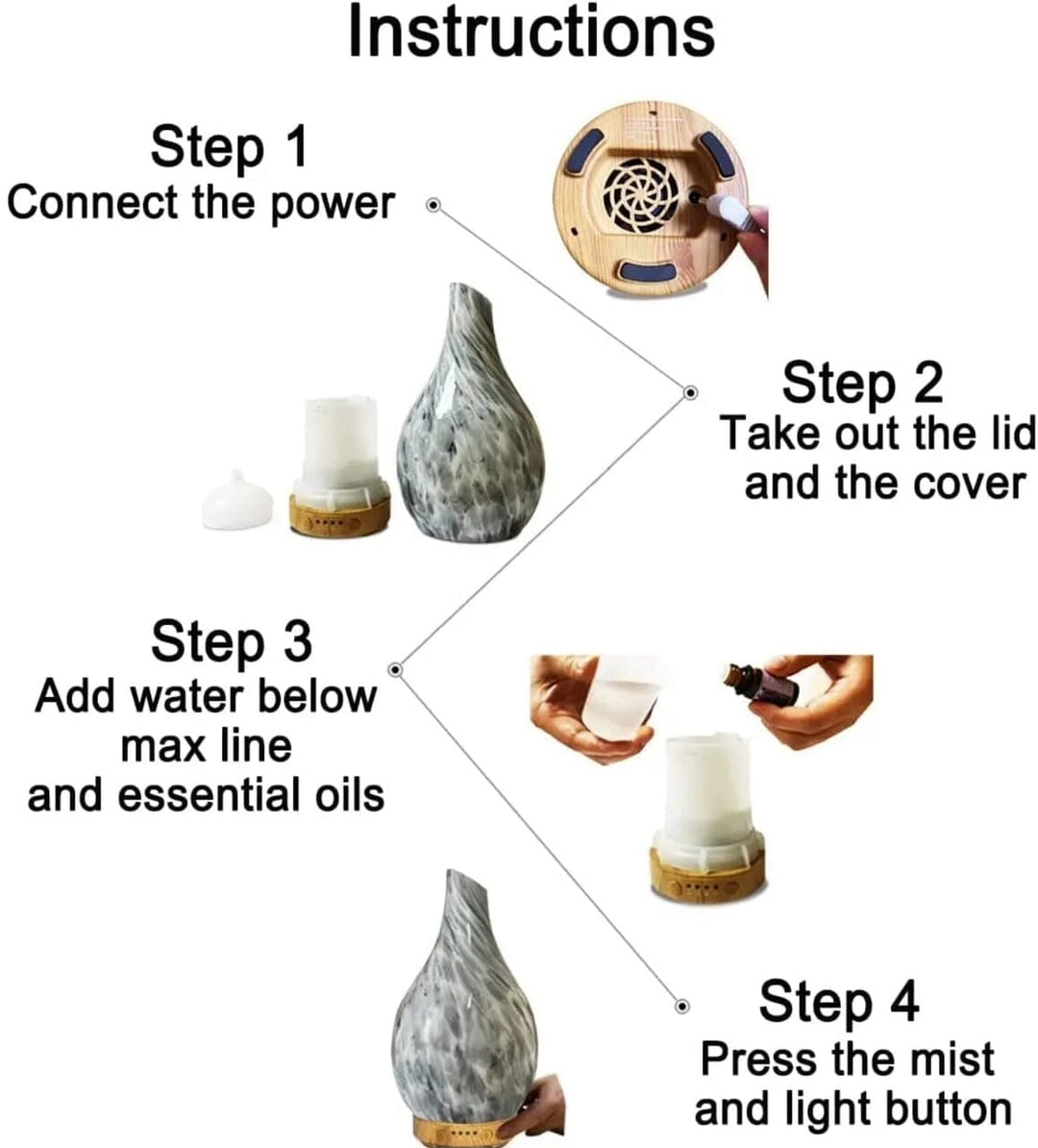 Instructions

Step 1
Connect the power

Step 2
Take out the lid and the cover

Step 3
Add water below max line and essential oils

Step 4
Press the mist and light button