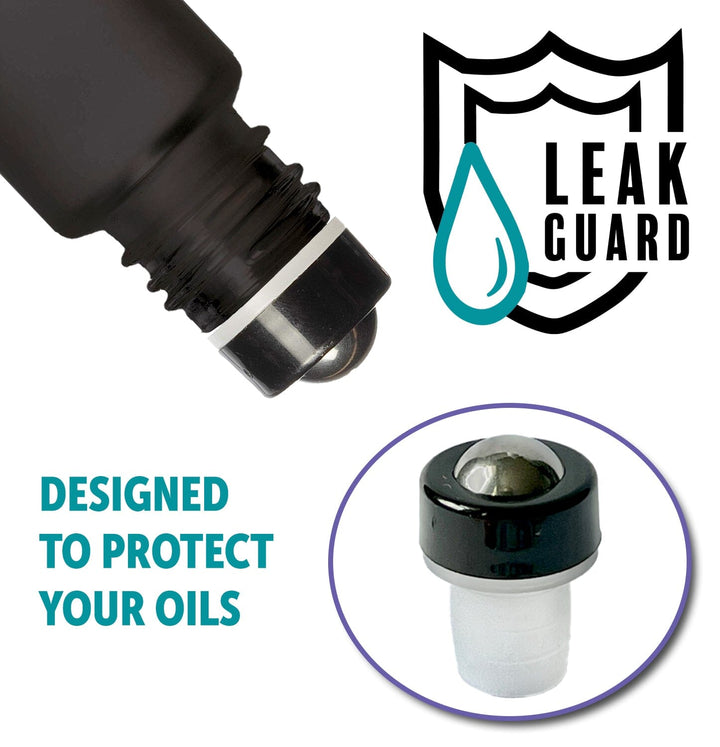 LEAK
GUARD

DESIGNED
TO PROTECT
YOUR OILS