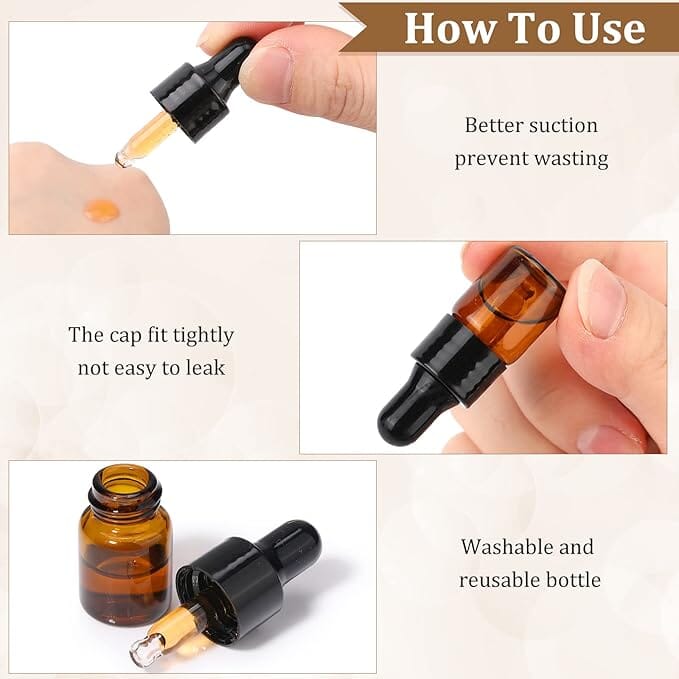 How To Use

Better suction
prevent wasting

The cap fit tightly
not easy to leak

Washable and
reusable bottle