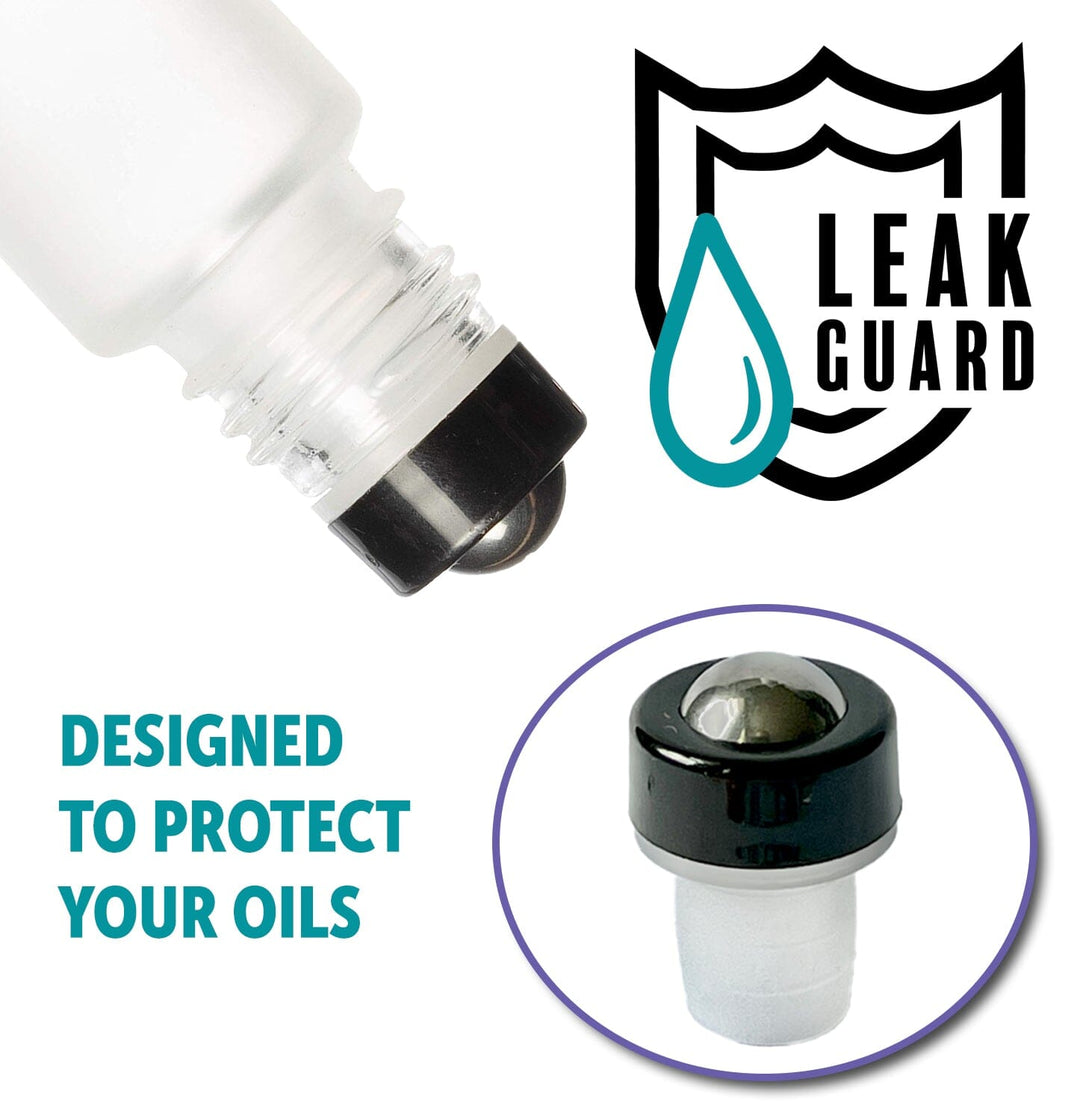 LEAK GUARD

DESIGNED TO PROTECT YOUR OILS