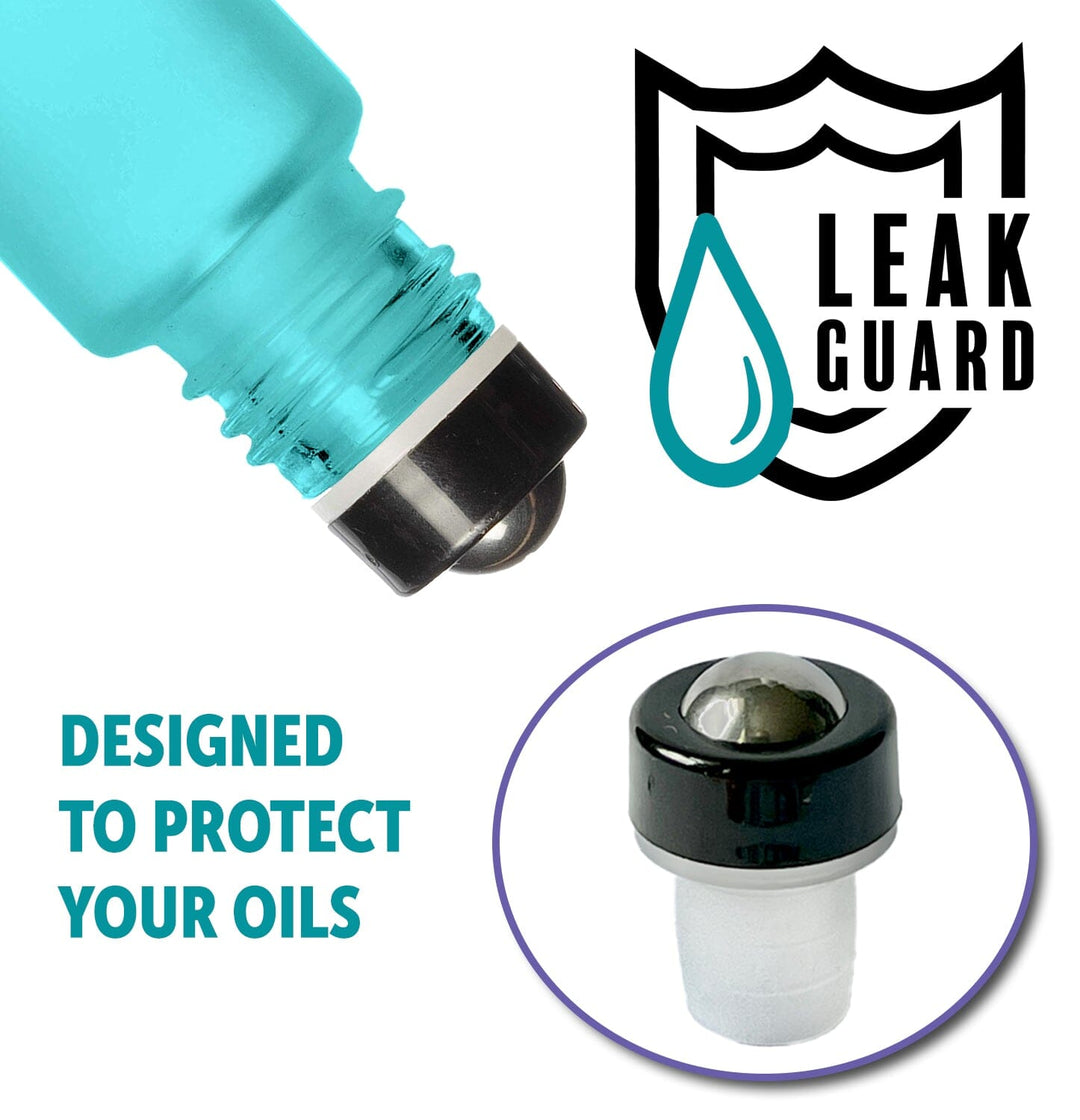 LEAK GUARD

DESIGNED TO PROTECT YOUR OILS