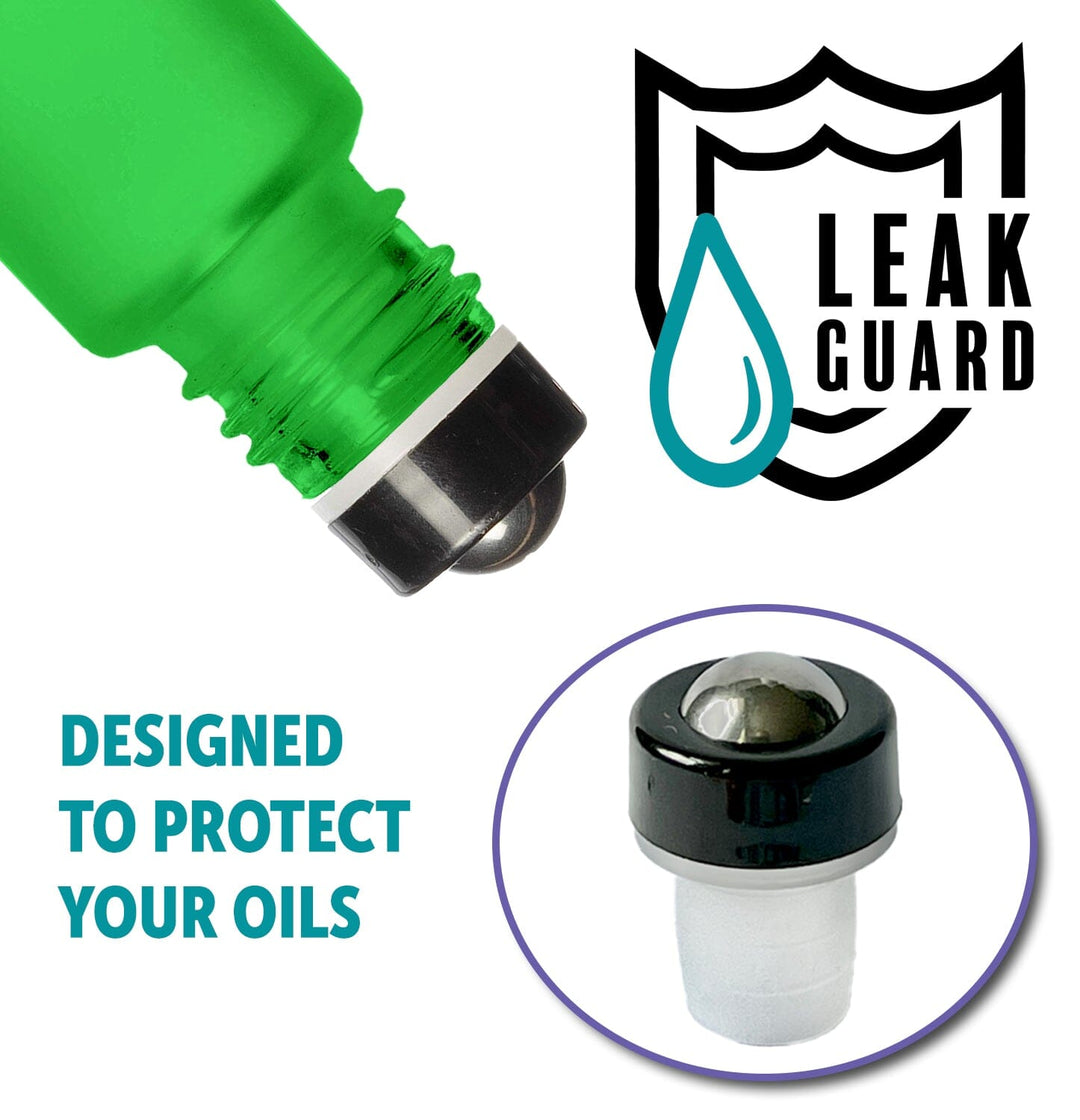 LEAK
GUARD

DESIGNED
TO PROTECT
YOUR OILS