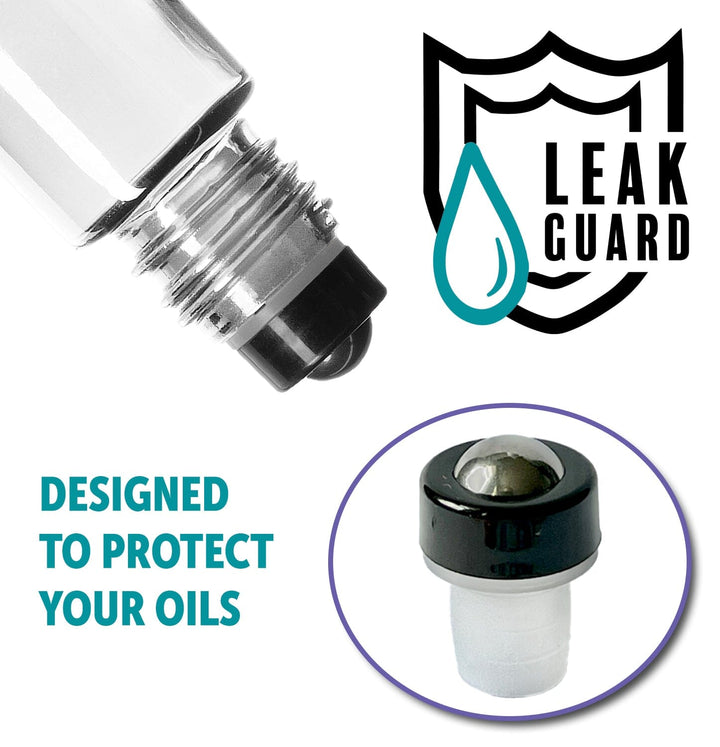 LEAK GUARD

DESIGNED TO PROTECT YOUR OILS